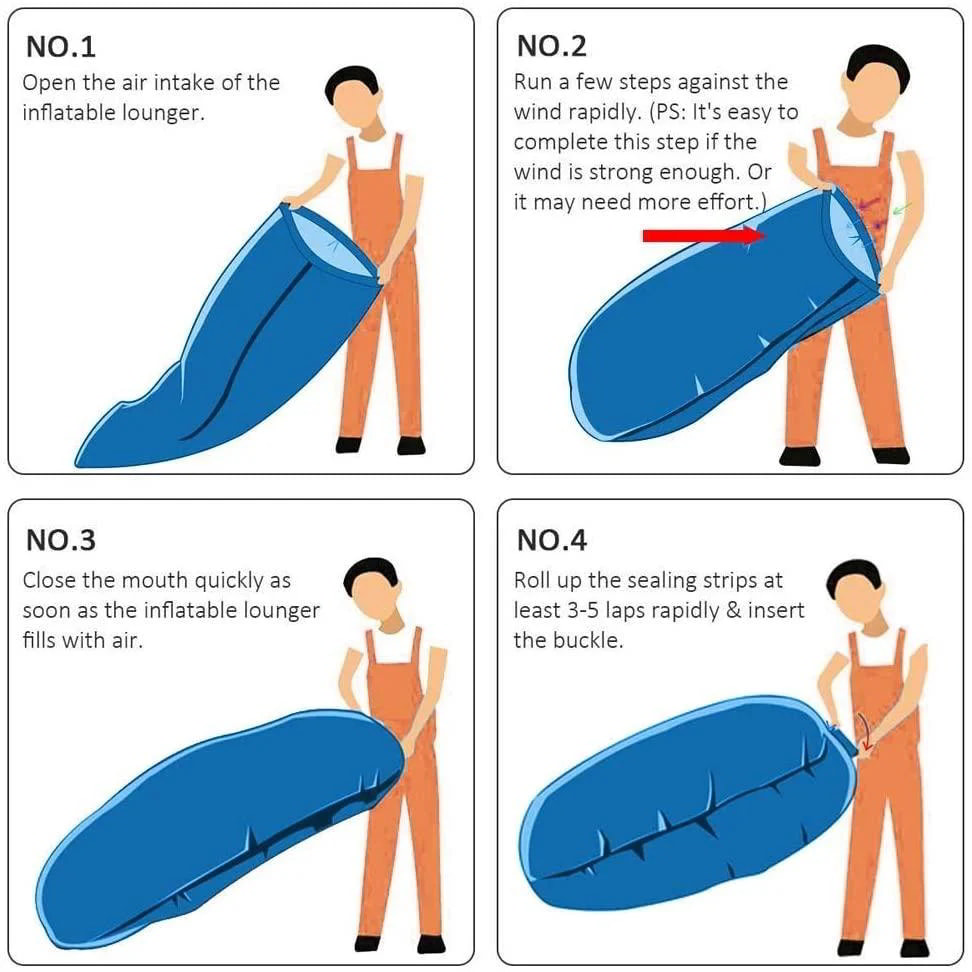 NO.1
Open the air intake of the inflatable lounger.

NO.2
Run a few steps against the wind rapidly. (PS: It's easy to complete this step if the wind is strong enough. Or it may need more effort.)

NO.3
Close the mouth quickly as soon as the inflatable lounger fills with air.

NO.4
Roll up the sealing strips at least 3-5 laps rapidly & insert the buckle.