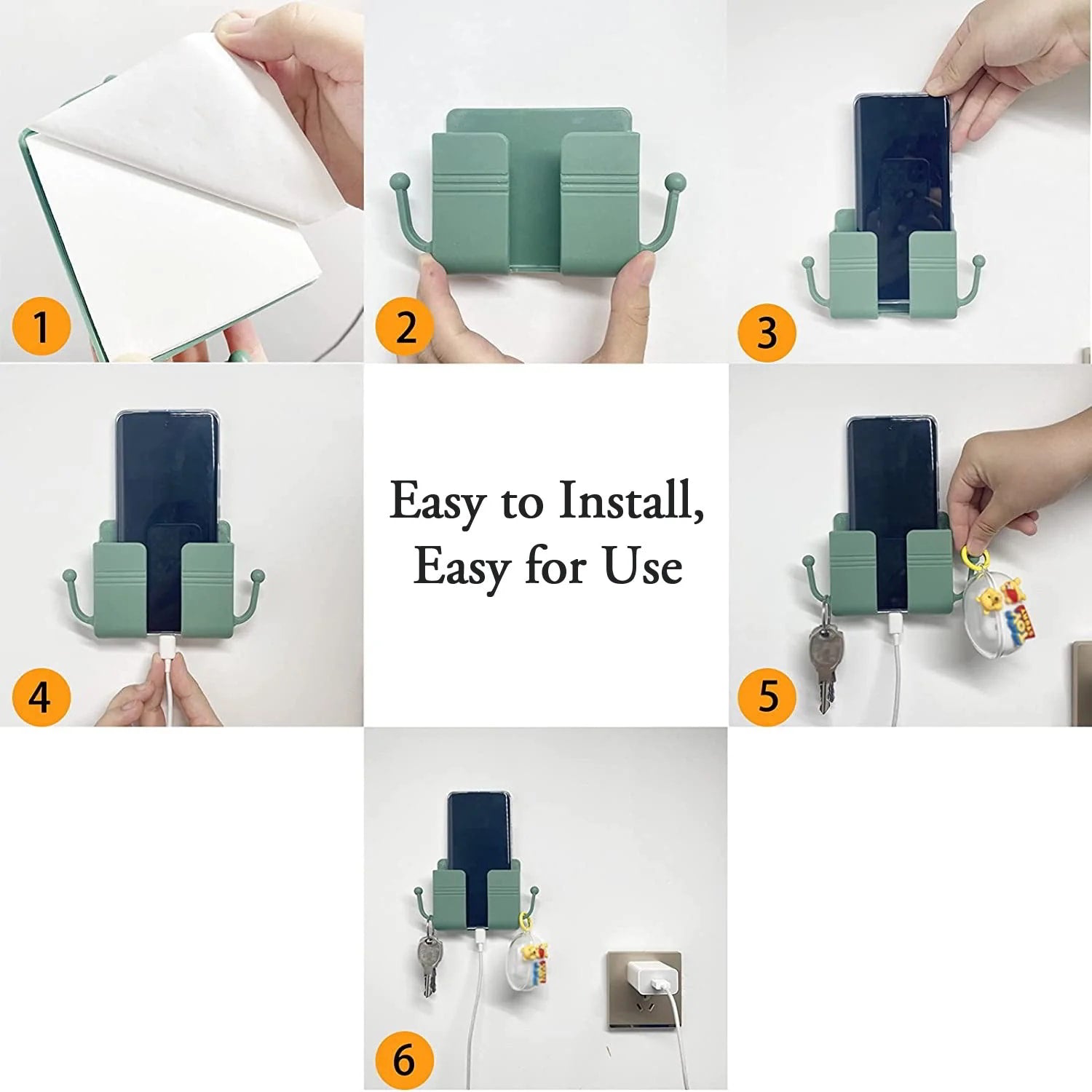 1

2

3

4

Easy to Install,
Easy for Use

5

6